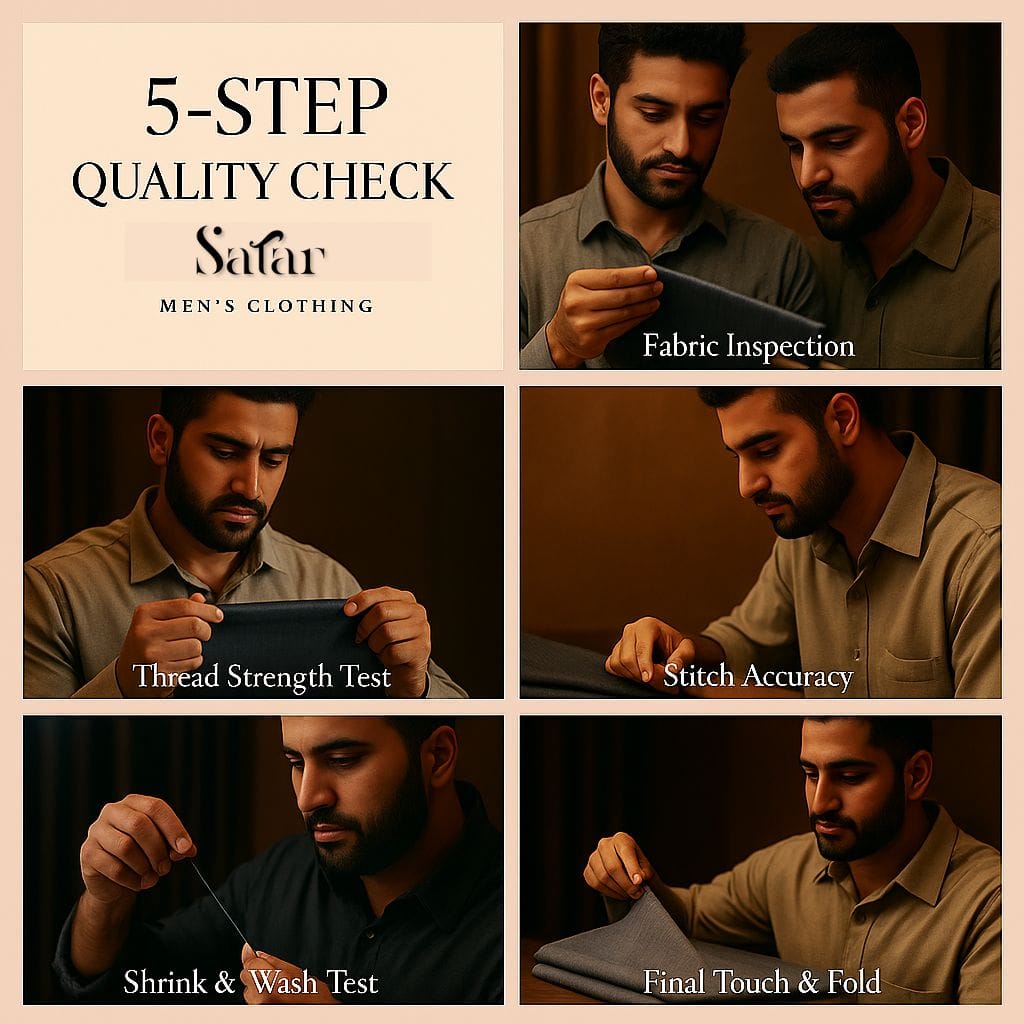 5-STEP
QUALITY CHECK
Safar
MEN'S CLOTHING

Fabric Inspection

Thread Strength Test

Stitch Accuracy

Shrink & Wash Test

Final Touch & Fold